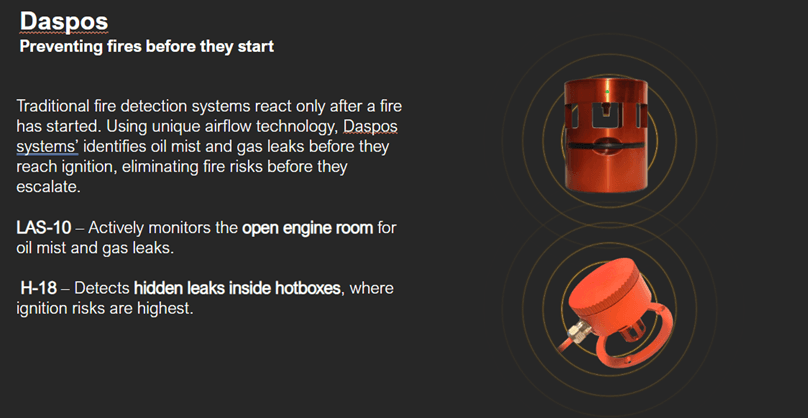 Daspos
Preventing fires before they start

Traditional fire detection systems react only after a fire has started. Using unique airflow technology, Daspos systems' identifies oil mist and gas leaks before they reach ignition, eliminating fire risks before they escalate.

LAS-10 – Actively monitors the open engine room for oil mist and gas leaks.

H-18 – Detects hidden leaks inside hotboxes, where ignition risks are highest.